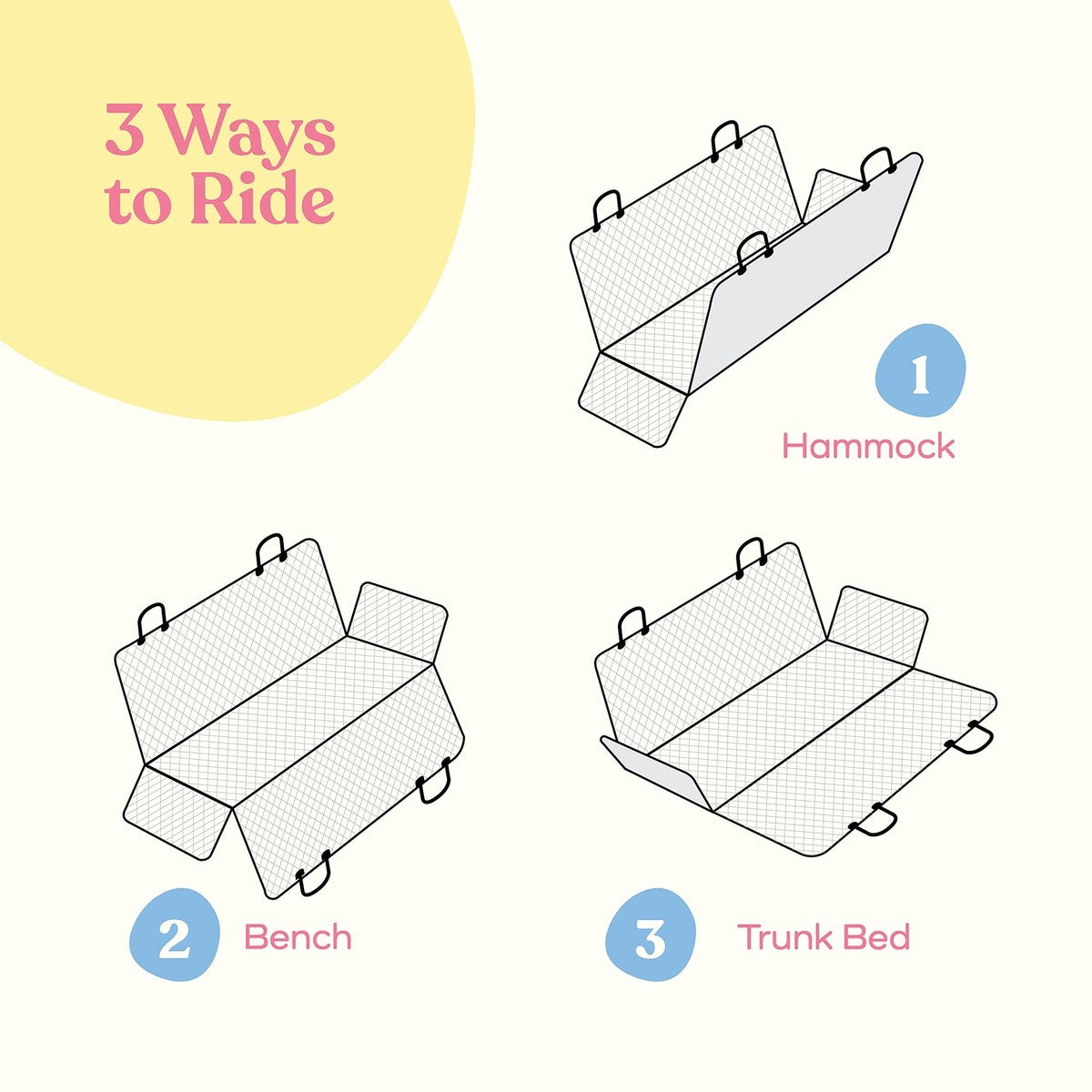 3 Ways to Ride

1
Hammock

2
Bench

3
Trunk Bed